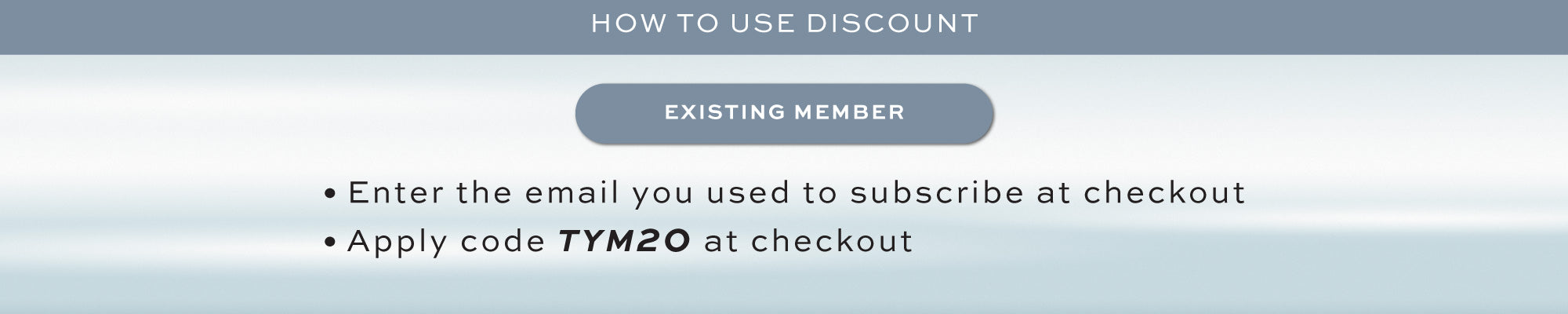 HOW TO USE DISCOUNT

EXISTING MEMBER

• Enter the email you used to subscribe at checkout
• Apply code TYM20 at checkout